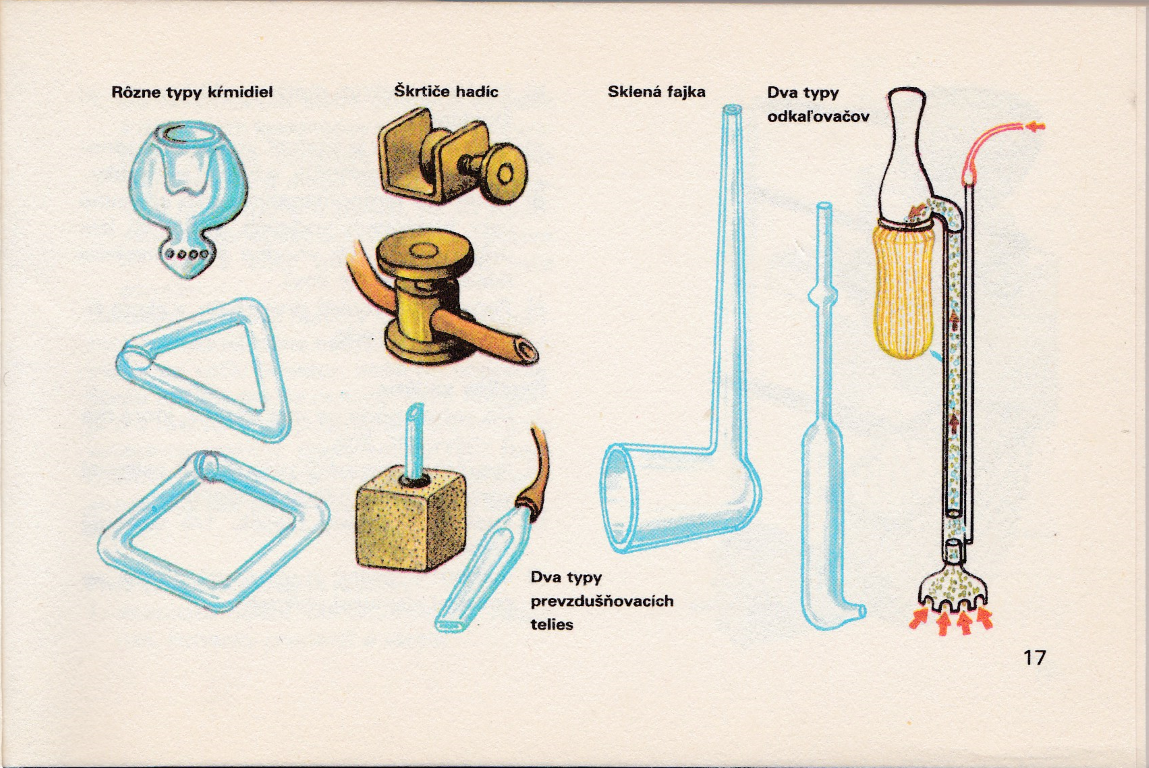 Rôzne typy kŕmidiel

Škrtiče hadíc

Sklená fajka

Dva typy odkaľovačov

Dva typy prevzdušňovacích telies

17